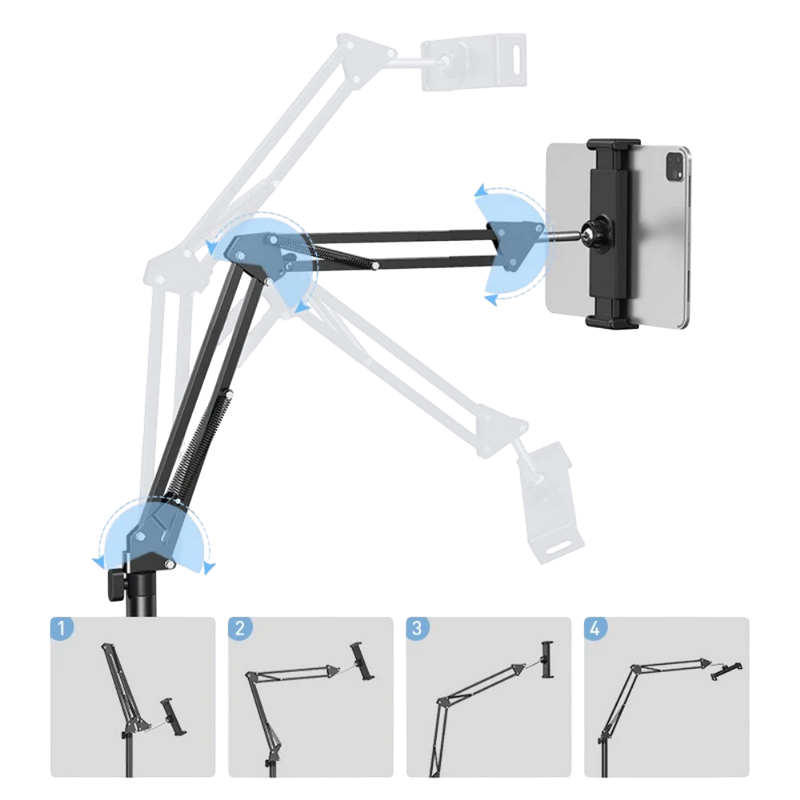 1

2

3

4